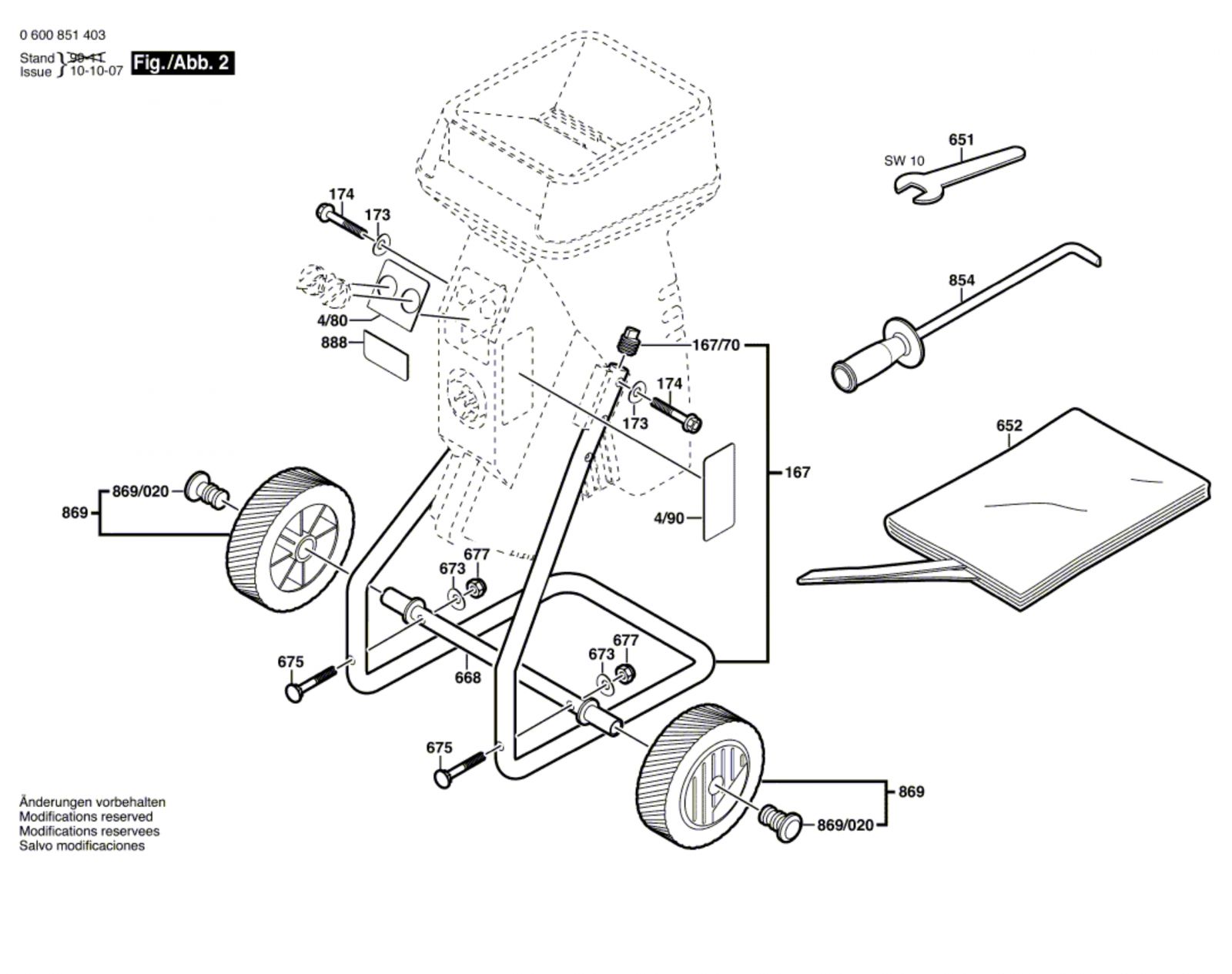 0 600 851 403
Stand 99-11
Issue 10-10-07
Fig./Abb. 2

651
SW 10
174
173
854
4/80
888
167/70
174
173
652
167
869/020
869
4/90
677
673
677
673
675
668
675
869
869/020

Änderungen vorbehalten
Modifications reserved
Modifications reservees
Salvo modificaciones